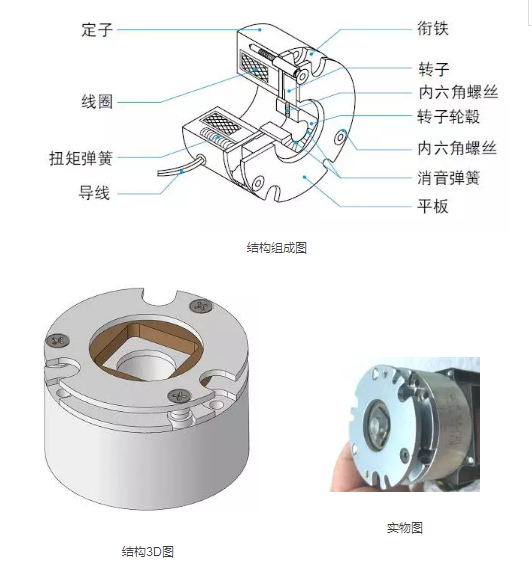 定子
线圈
扭矩弹簧
导线
衔铁
转子
内六角螺丝
转子轮毂
内六角螺丝
消音弹簧
平板

结构组成图

结构3D图

实物图